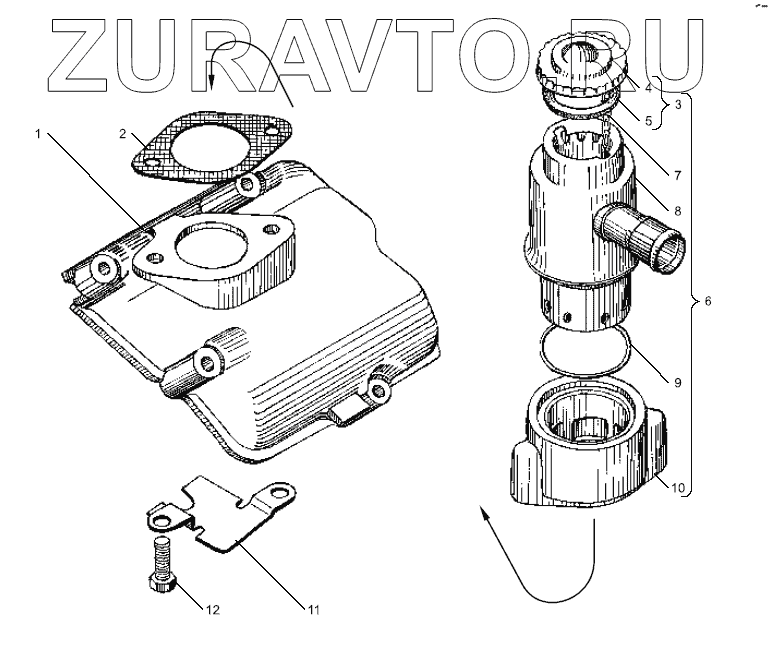 ZURAVTO.RU

1
2
4
3
5
7
8
6
9
10
11
12